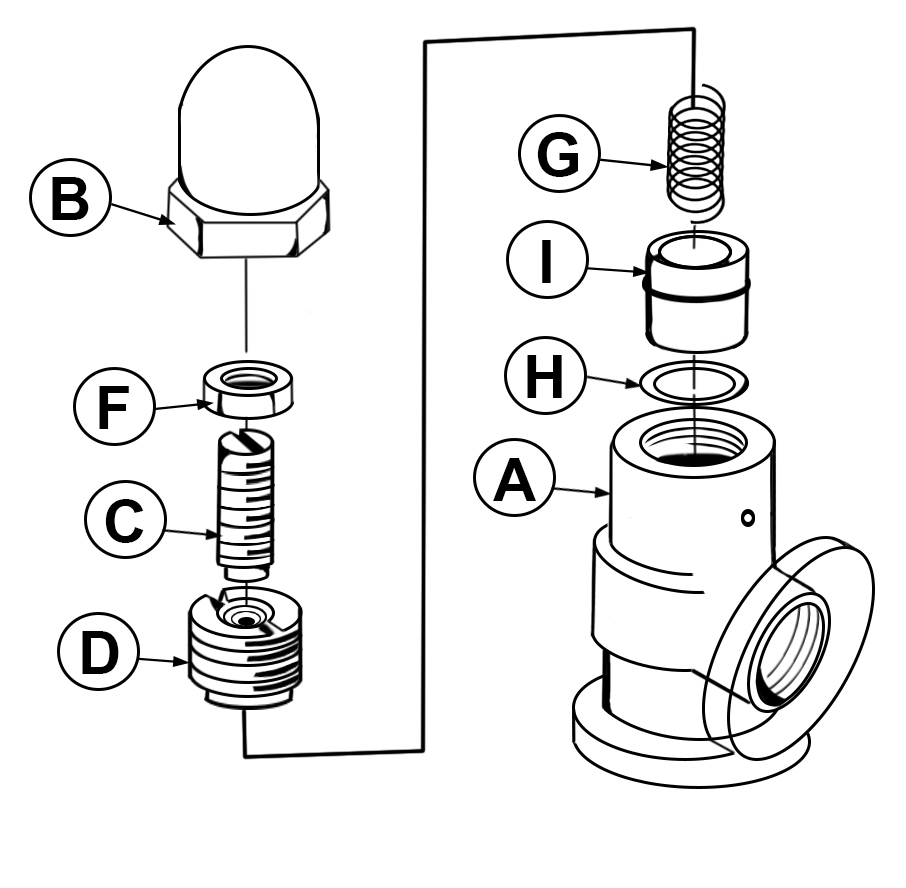 B
F
C
D
G
I
H
A