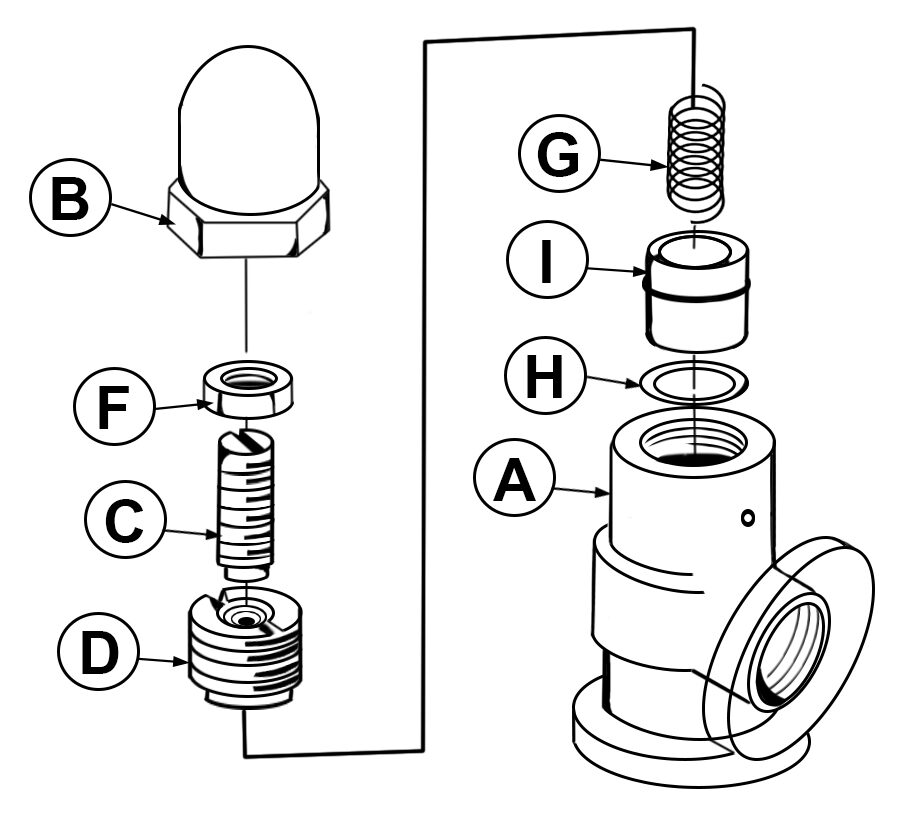 B
F
C
D
G
I
H
A