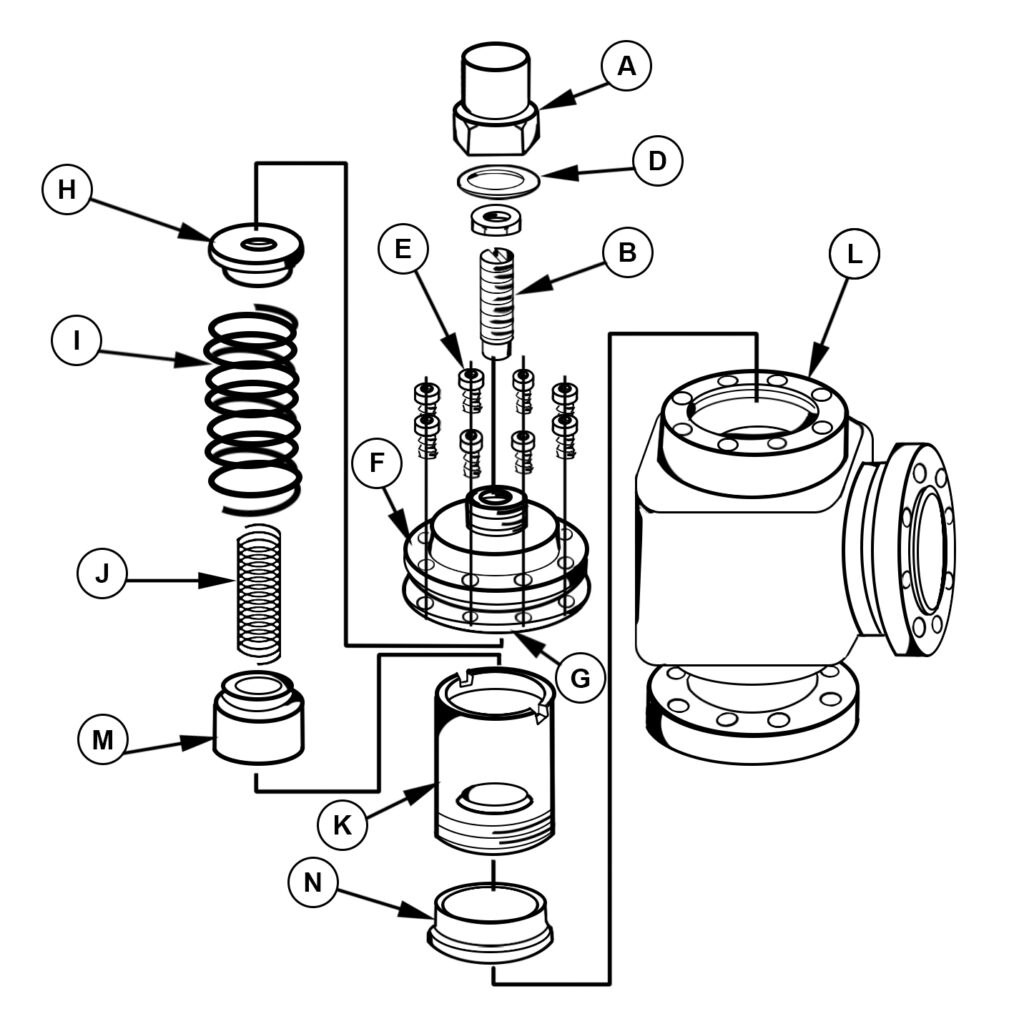 A
D
H
E
B
L
I
F
J
G
M
K
N