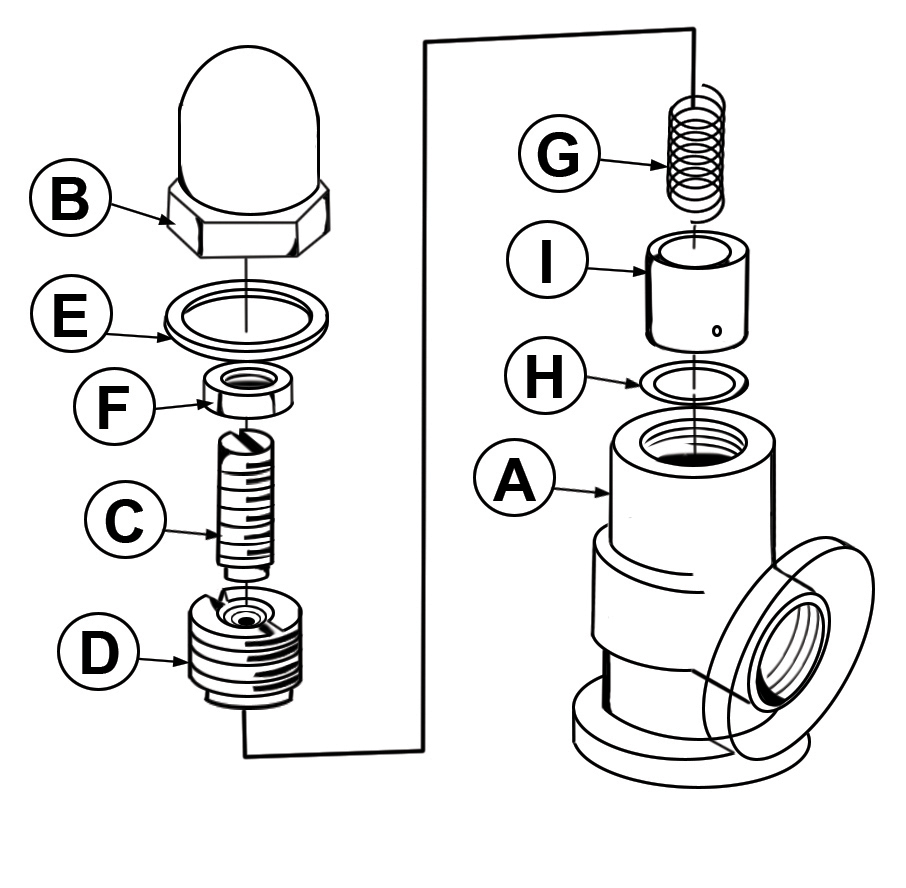 B
E
F
C
D
G
I
H
A