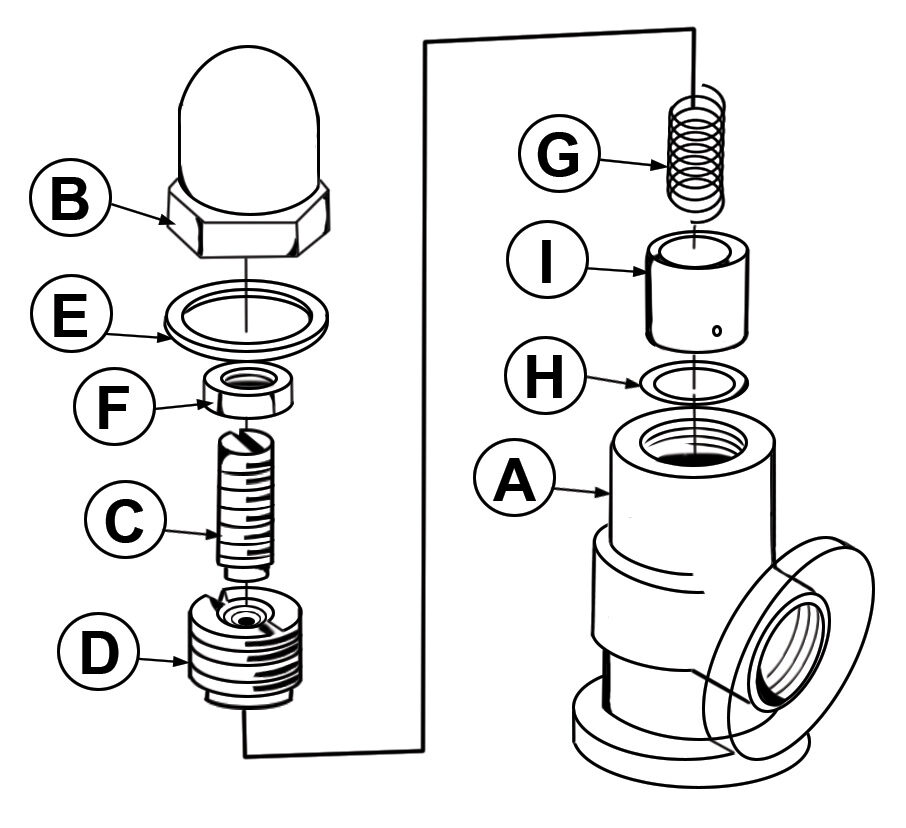 B
E
F
C
D
G
I
H
A